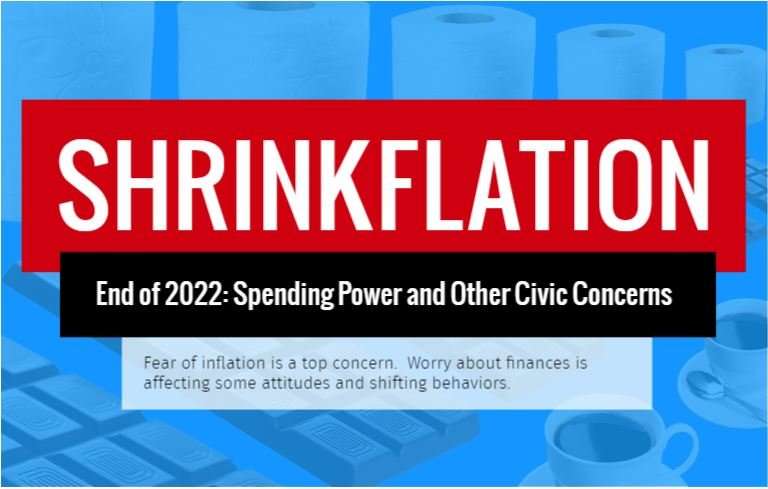 SHRINKFLATION

End of 2022: Spending Power and Other Civic Concerns

Fear of inflation is a top concern. Worry about finances is affecting some attitudes and shifting behaviors.